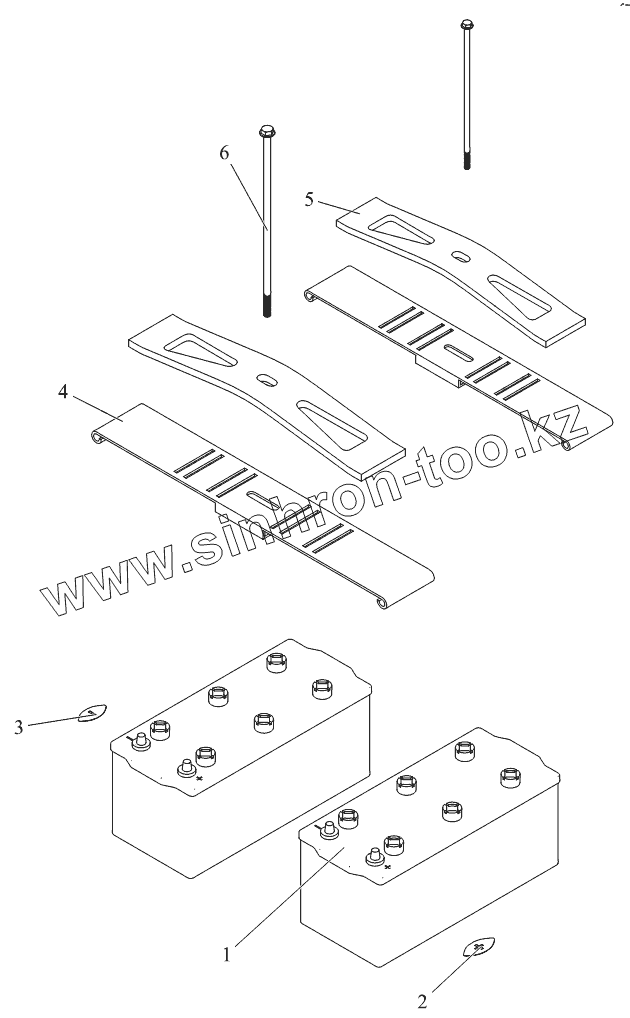 6
5
4
www.sinhron-too.kz
3
1
2