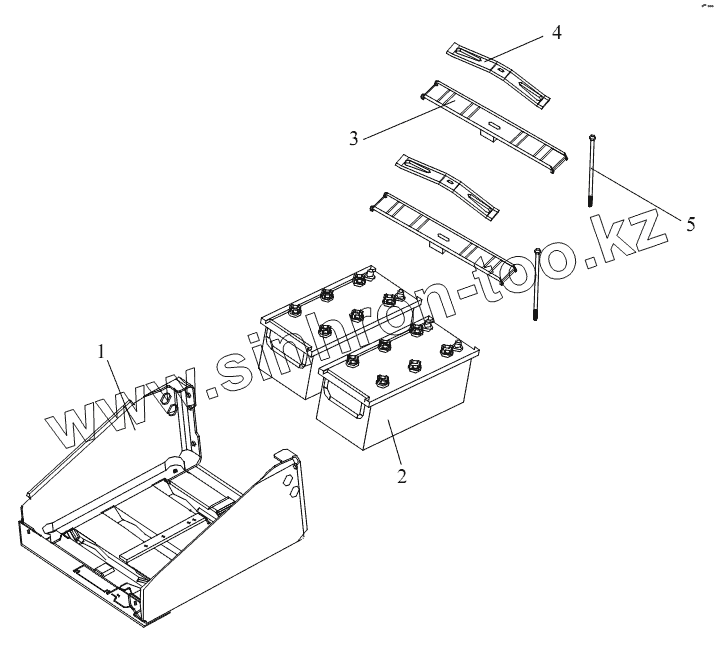 4
3
5
1
2
www.sinhron-too.kz