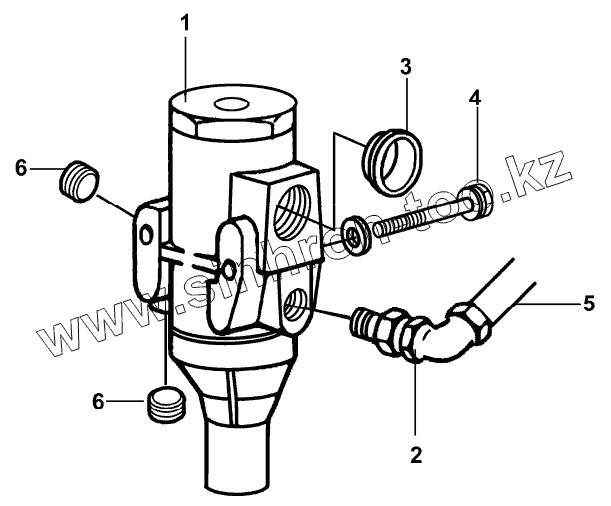 1
3
4
6
www.sinhron-too.kz
5
6
2