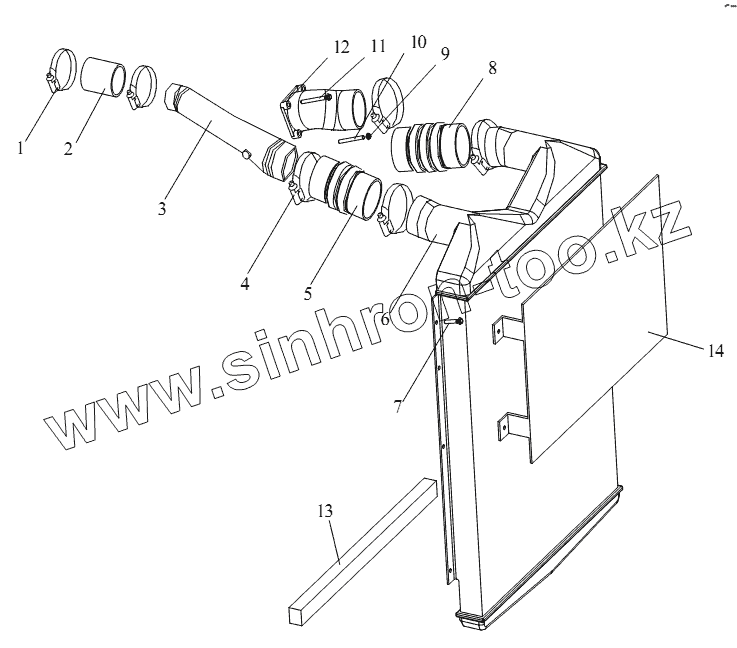 12
11
10
9
8
1
2
3
4
5
6
7
14
13
www.sinhrontoo.kz