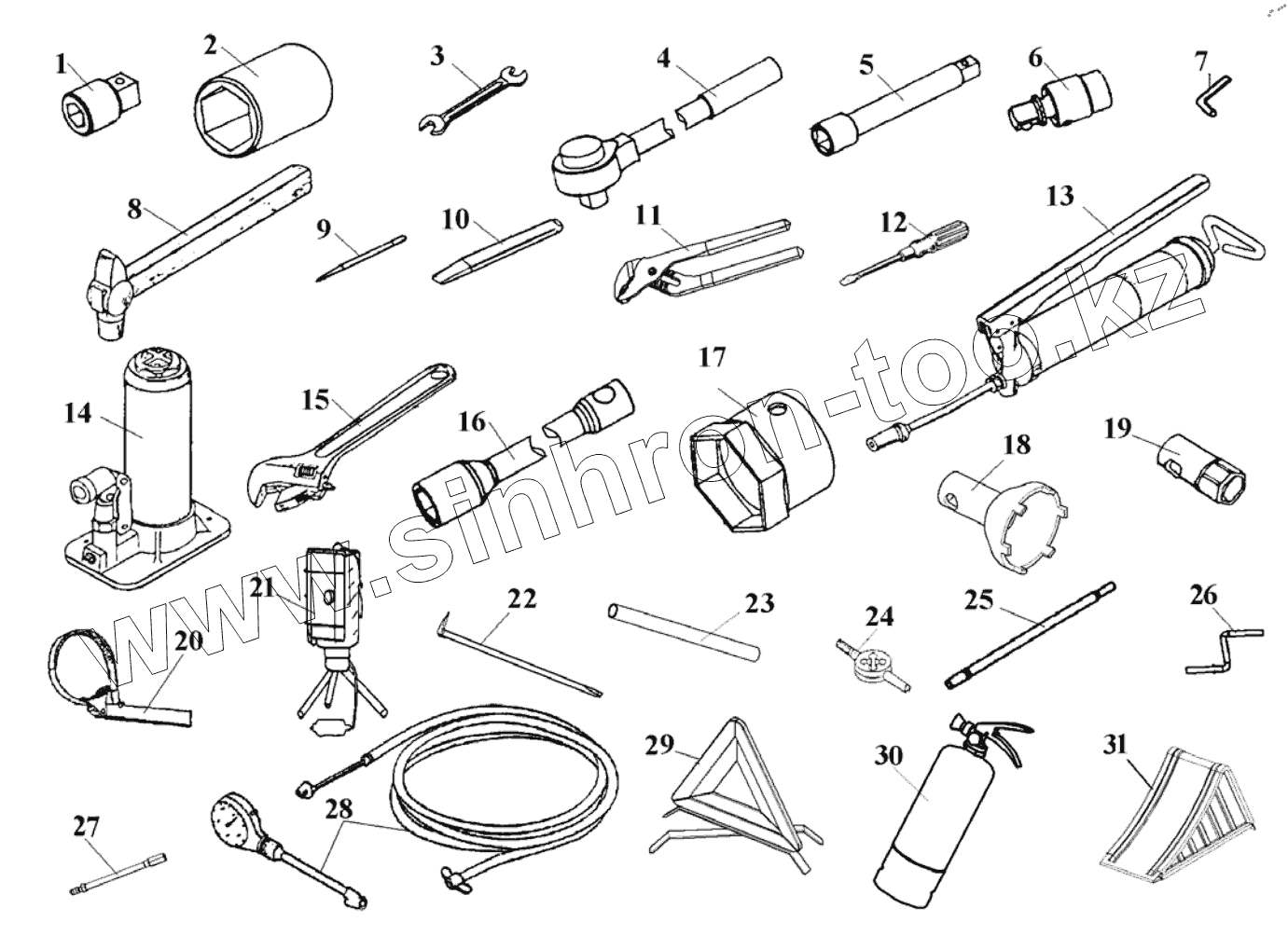 1 2 3 4 5 6 7
8 9 10 11 12 13
14 15 16 17 18 19
20 21 22 23 24 25 26
27 28 29 30 31
www.sinhron-too.kz