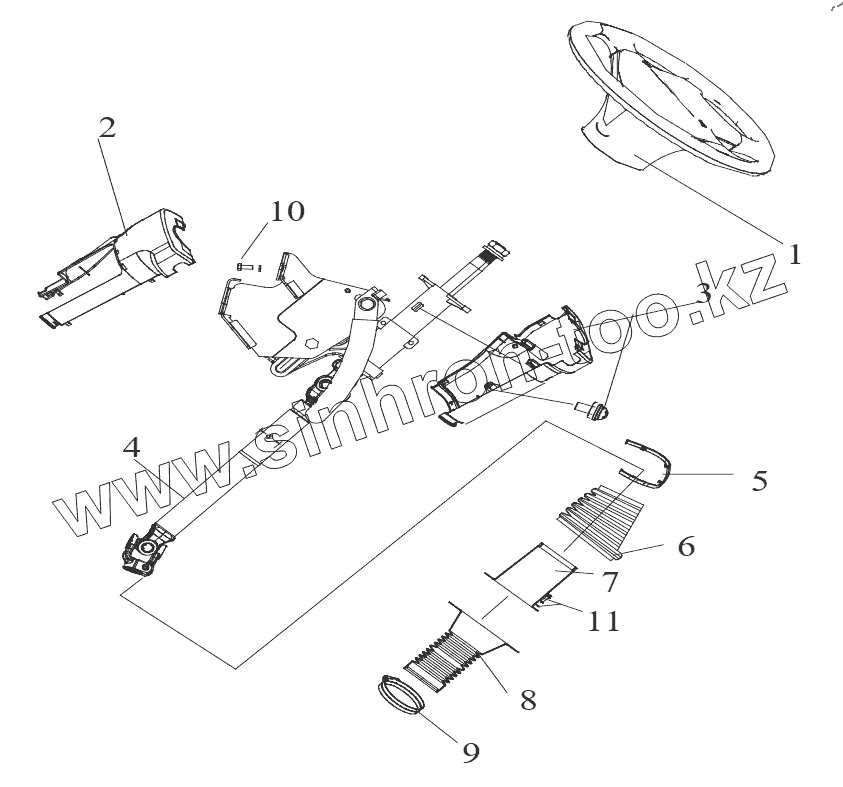 2
10
1
3
www.sinhron-too.kz
4
5
6
7
11
8
9