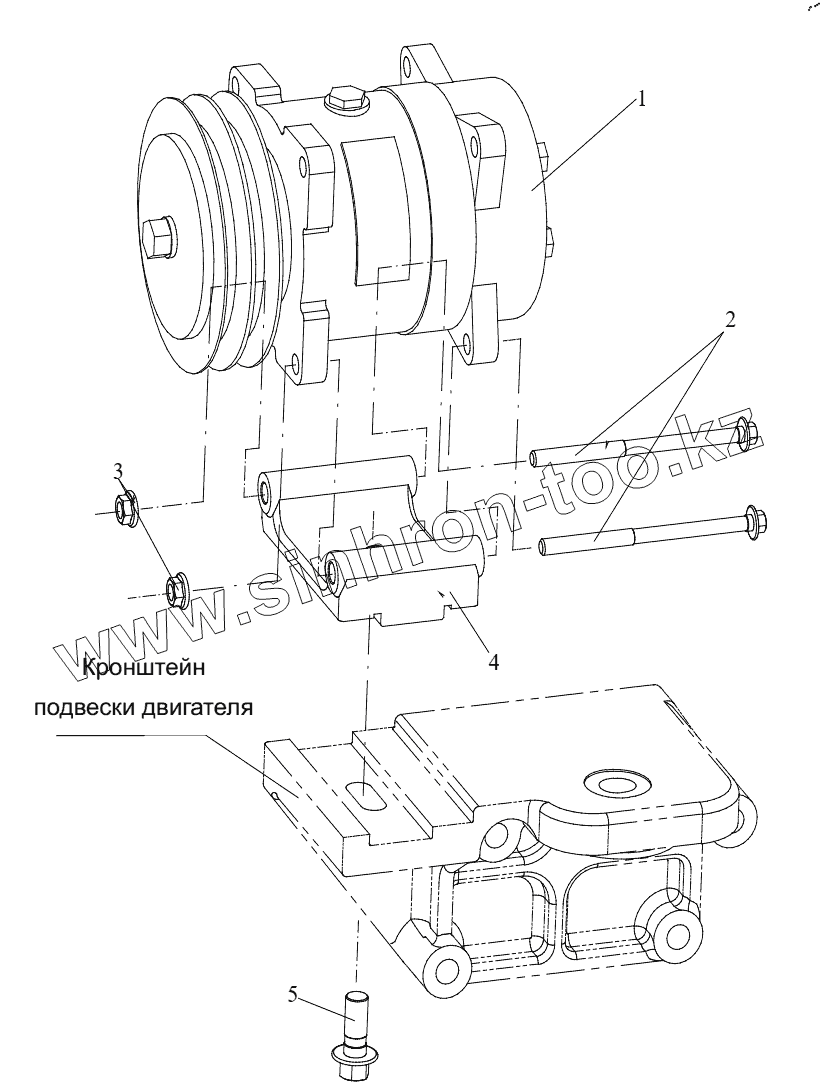 1
2
3
www.sinhron-too.kz
4
Кронштейн подвески двигателя
5