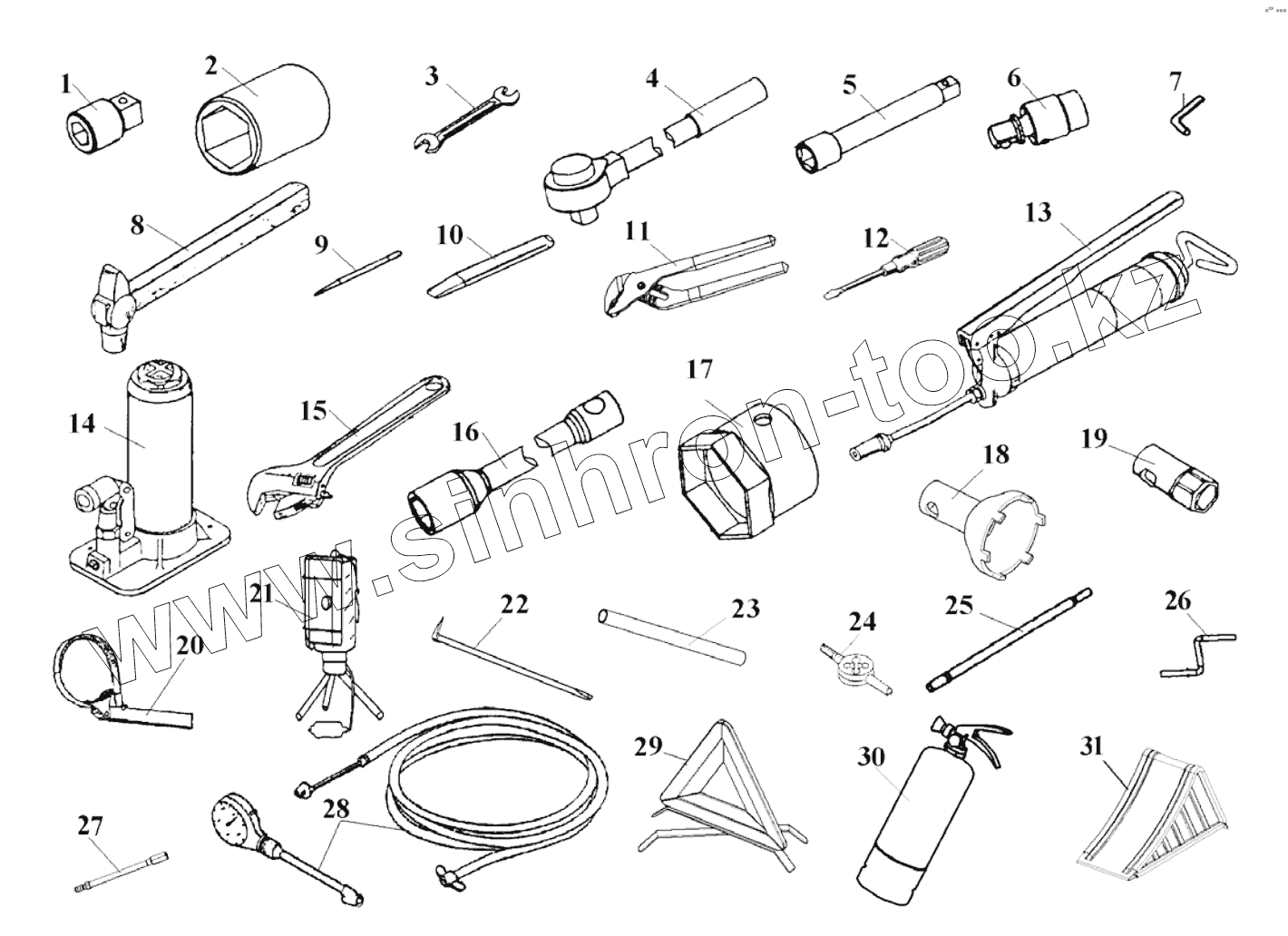 1
2
3
4
5
6
7
8
9
10
11
12
13
14
15
16
17
18
19
20
21
22
23
24
25
26
27
28
29
30
31
www.sinhron-too.kz