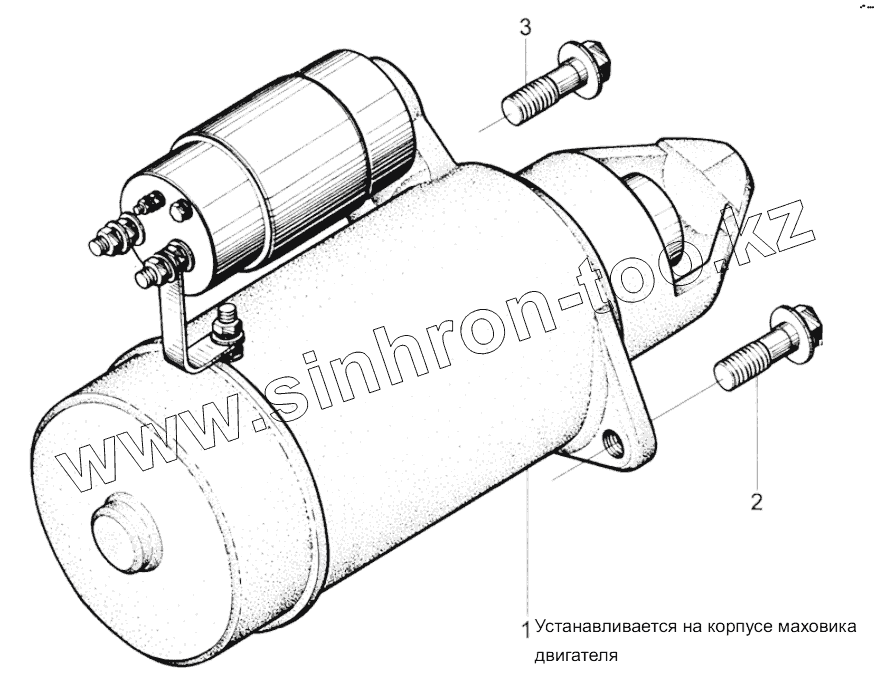 3

www.sinhron-too.kz

2

1 Устанавливается на корпусе маховика двигателя