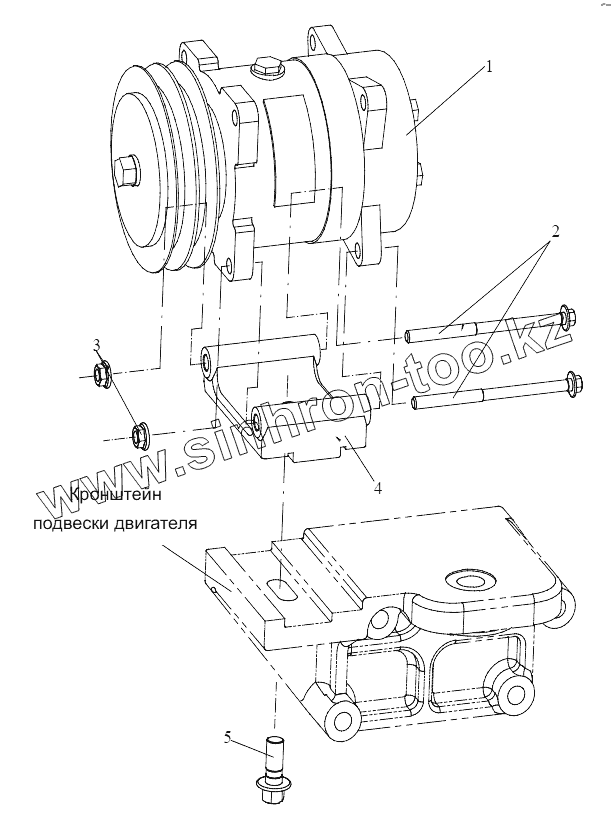 1
2
3
4
www.sinhron-too.kz
Кронштейн подвески двигателя
5