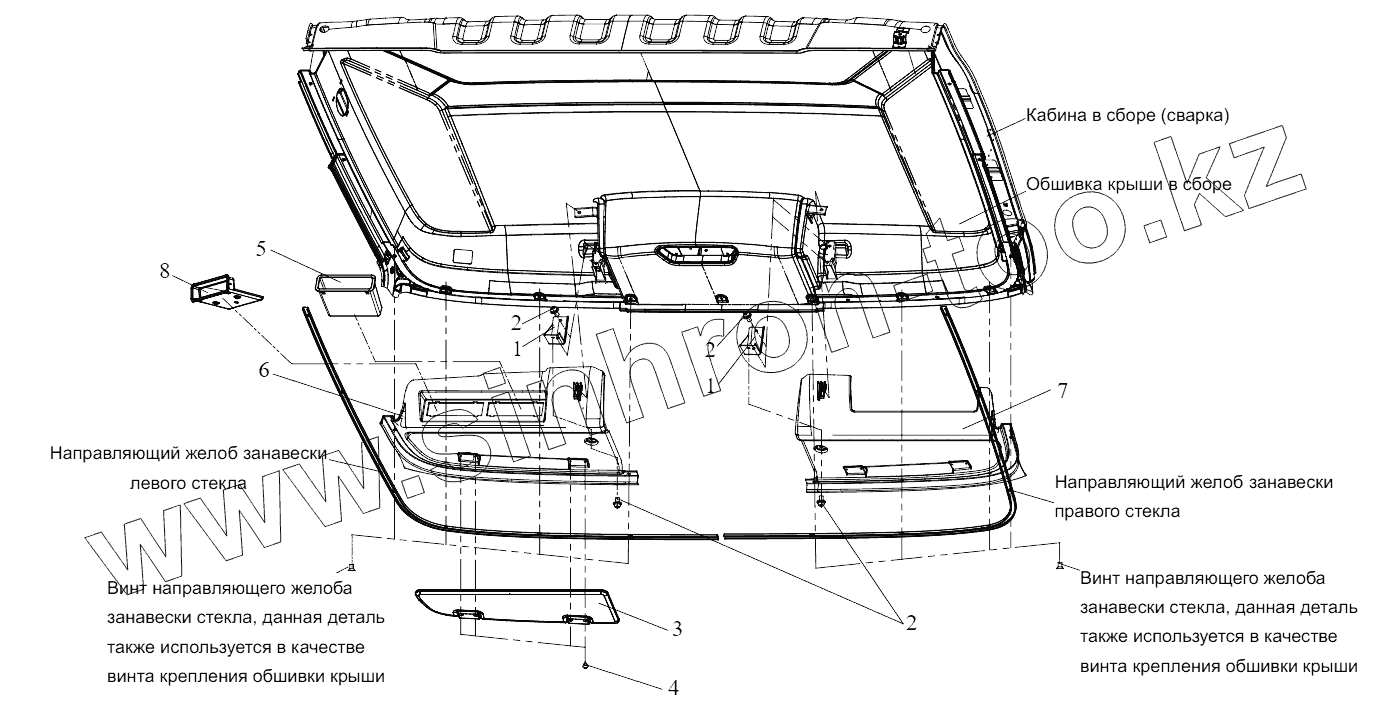 Кабина в сборе (сварка)

Обшивка крыши в сборе

www.sinhrontoo.kz

8

5

2

1

2

1

6

7

Направляющий желоб занавески левого стекла

Направляющий желоб занавески правого стекла

Винт направляющего желоба занавески стекла, данная деталь также используется в качестве винта крепления обшивки крыши

3

2

4

Винт направляющего желоба занавески стекла, данная деталь также используется в качестве винта крепления обшивки крыши