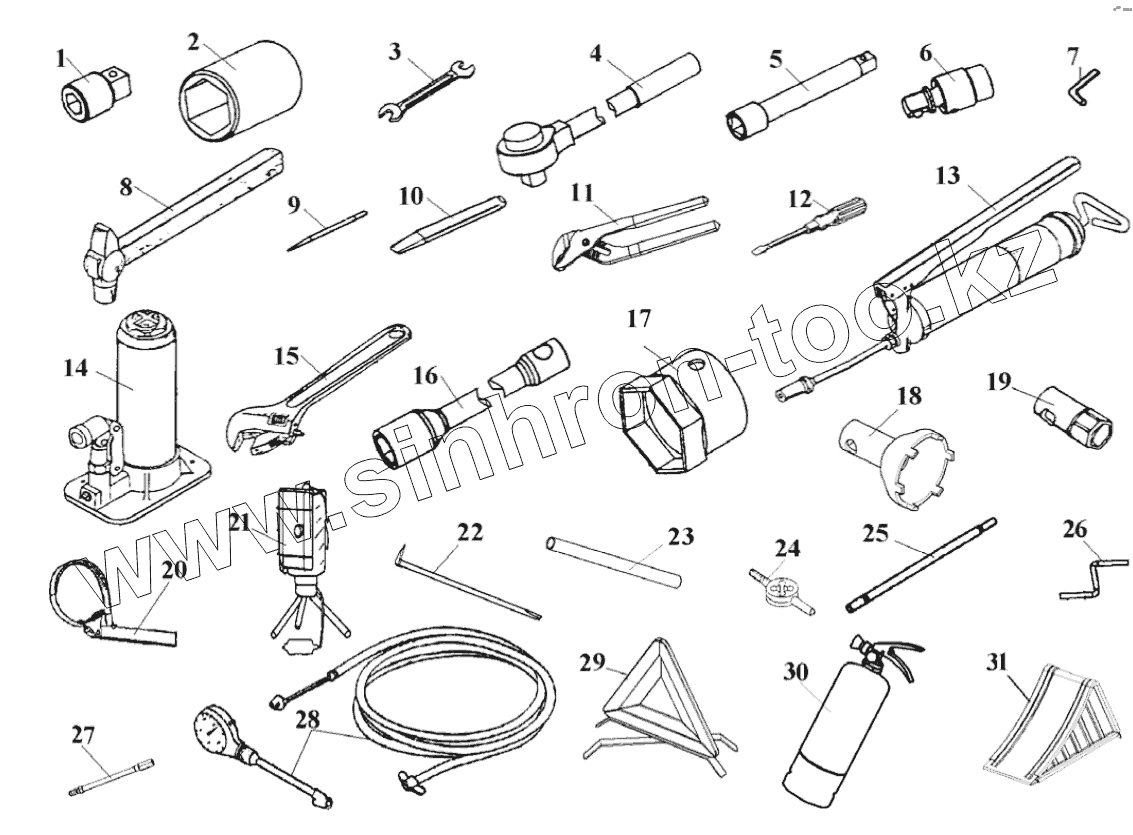 1
2
3
4
5
6
7
8
9
10
11
12
13
14
15
16
17
18
19
20
21
22
23
24
25
26
27
28
29
30
31
www.sinhron-too.kz