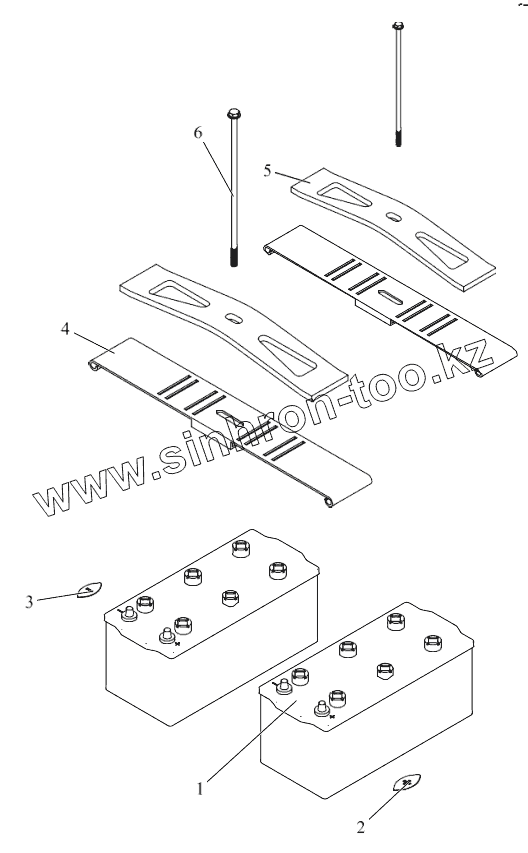 6
5
4
www.sinhron-too.kz
3
1
2