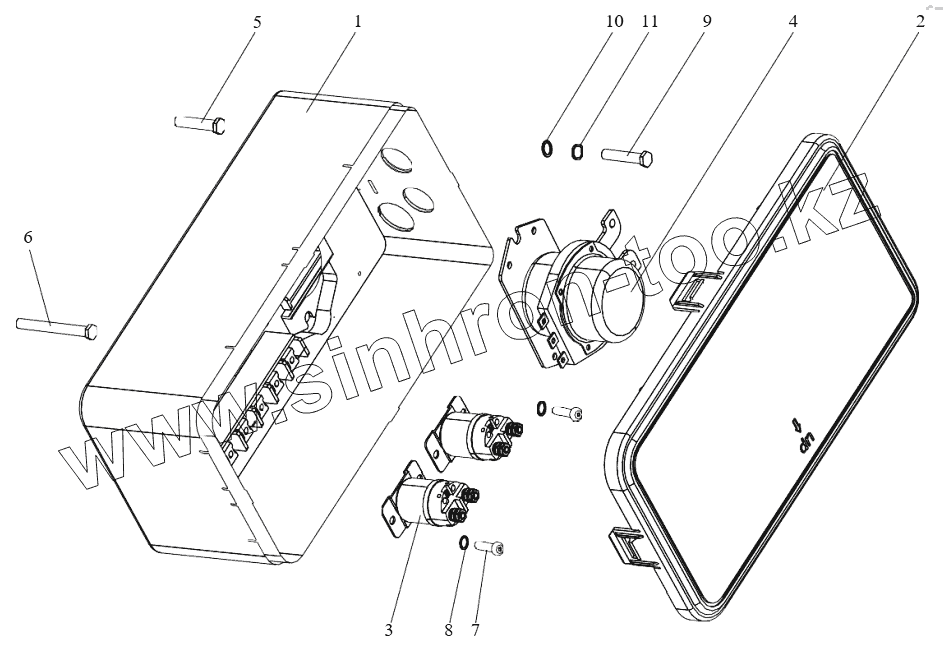 5
1
10
11
9
4
2
6
www.sinhron-too.kz
up
3
8
7