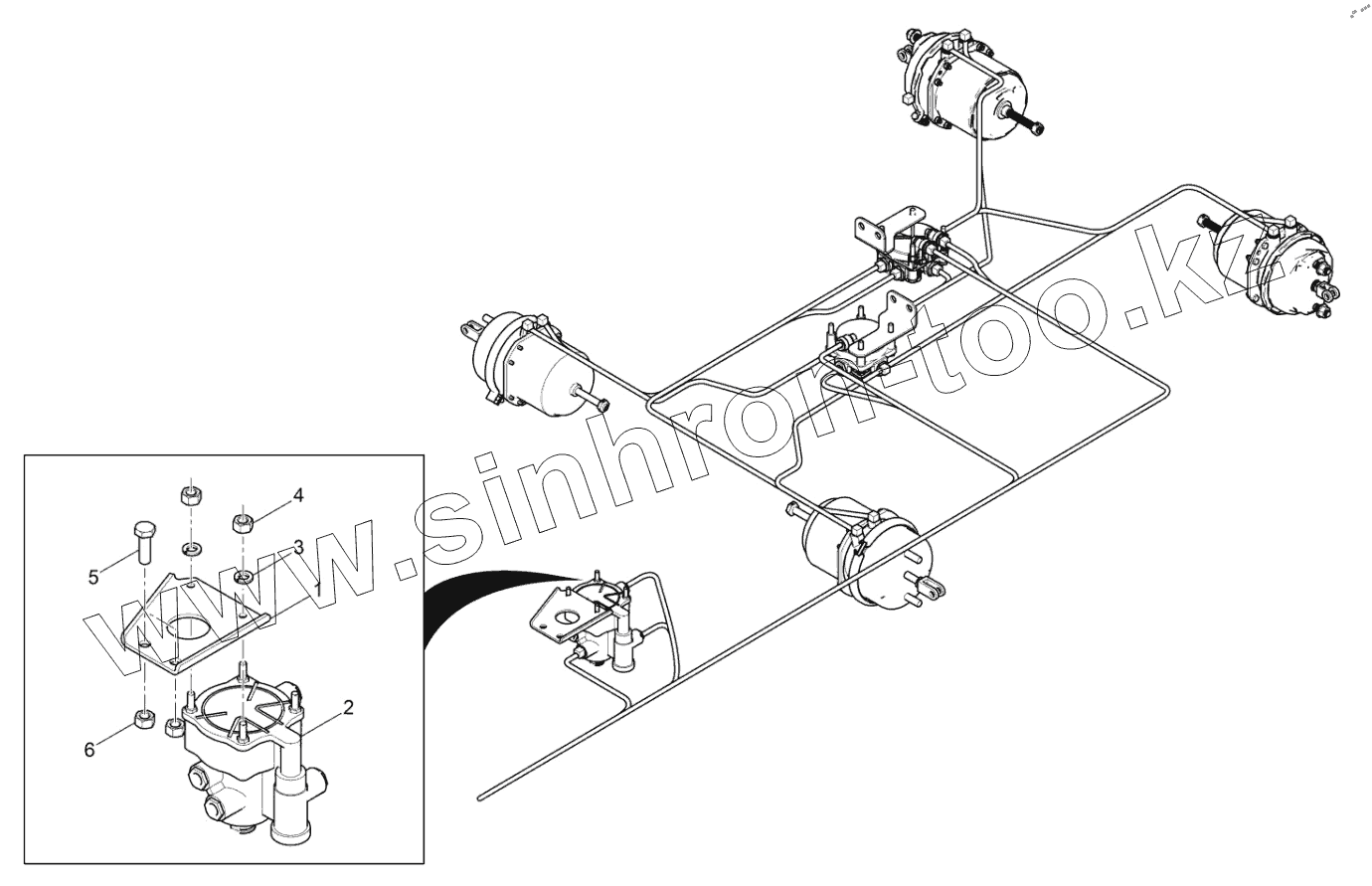 www.sinhron-too.kz

4

3

5

1

2

6