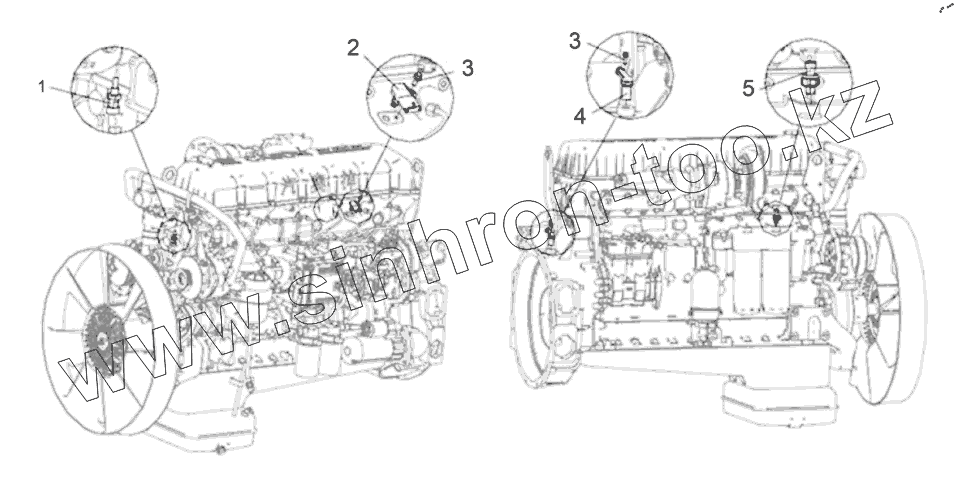 1
2
3
3
4
5
www.sinhron-too.kz