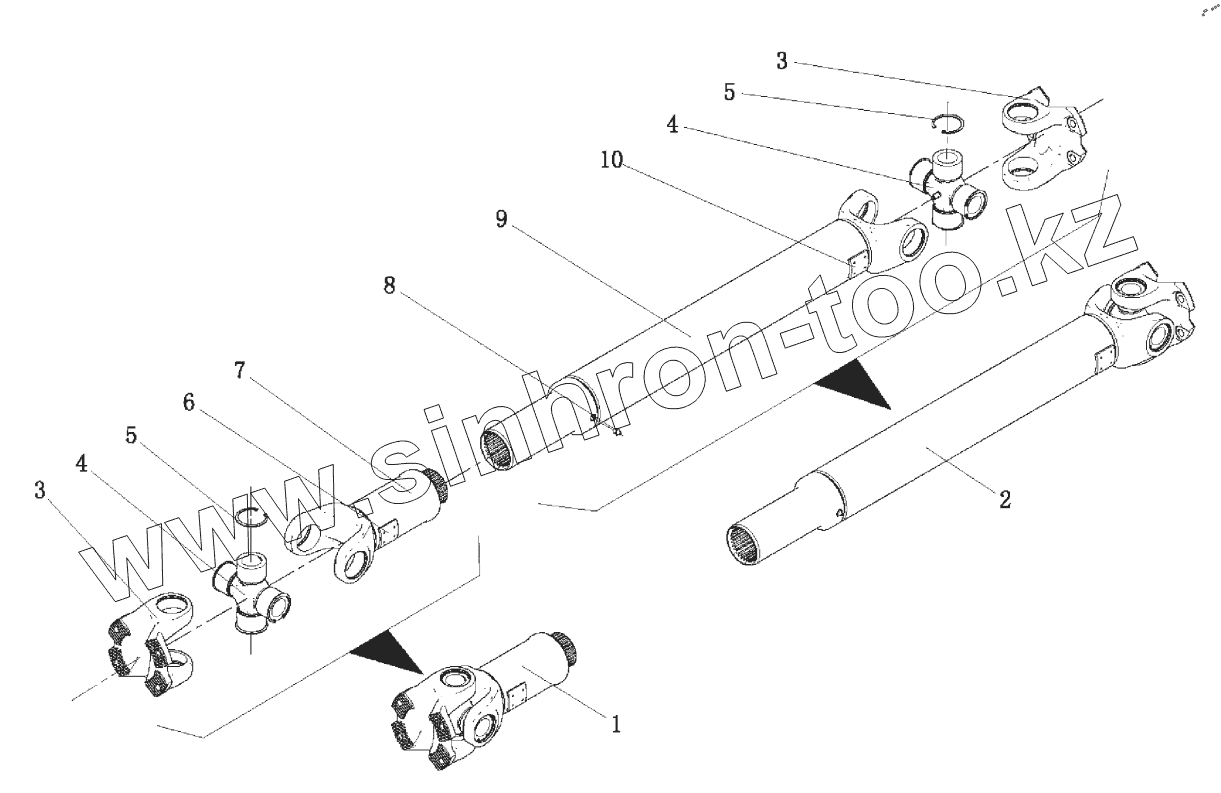 3
5
4
10
9
8
7
6
5
4
3
2
1
www.sinhron-too.kz