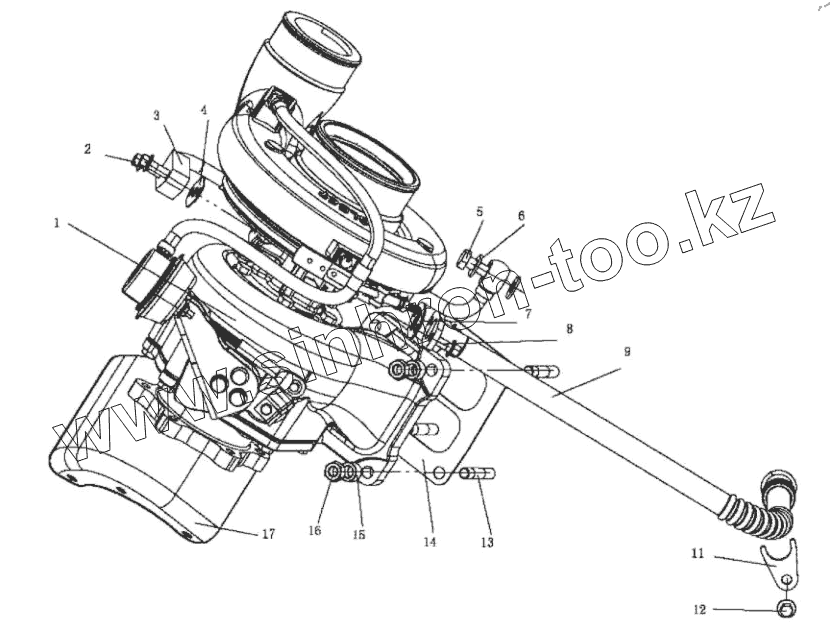 3
4
2
1
5
6
7
8
9
www.sinkom-too.kz
16
15
14
13
17
11
12