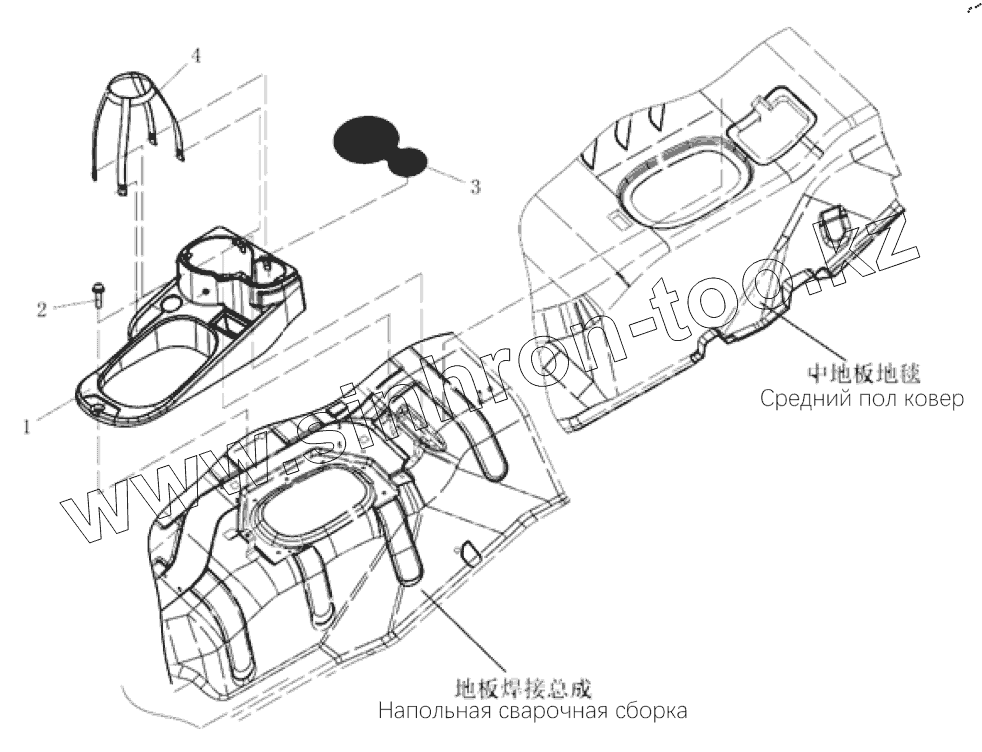 4

3

2

1

www.sinhron-too.kz

中地板地毯
Средний пол ковер

地板焊接总成
Напольная сварочная сборка