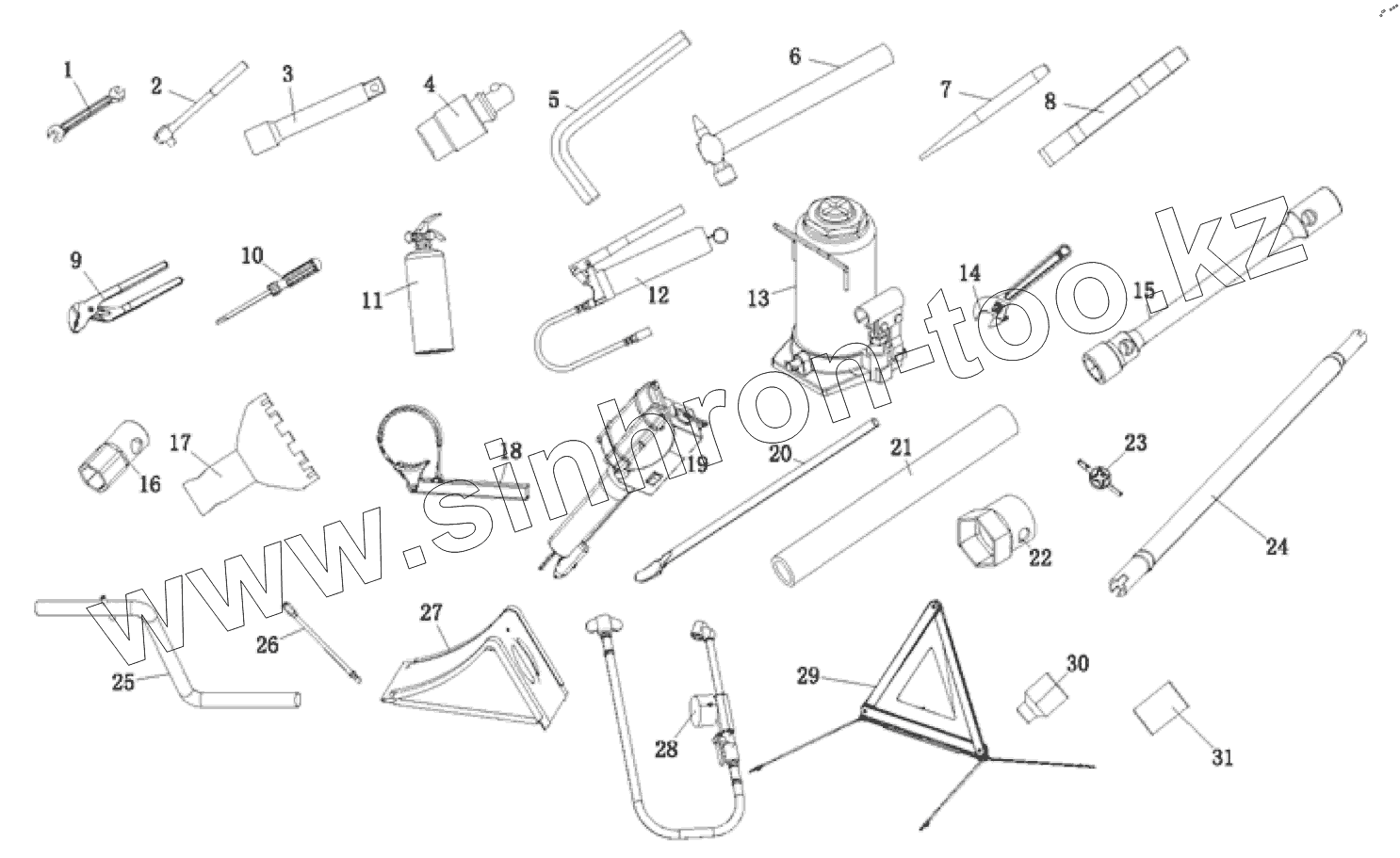 1
2
3
4
5
6
7
8
9
10
11
12
13
14
15
16
17
18
19
20
21
22
23
24
25
26
27
28
29
30
31

www.sinhron-too.kz