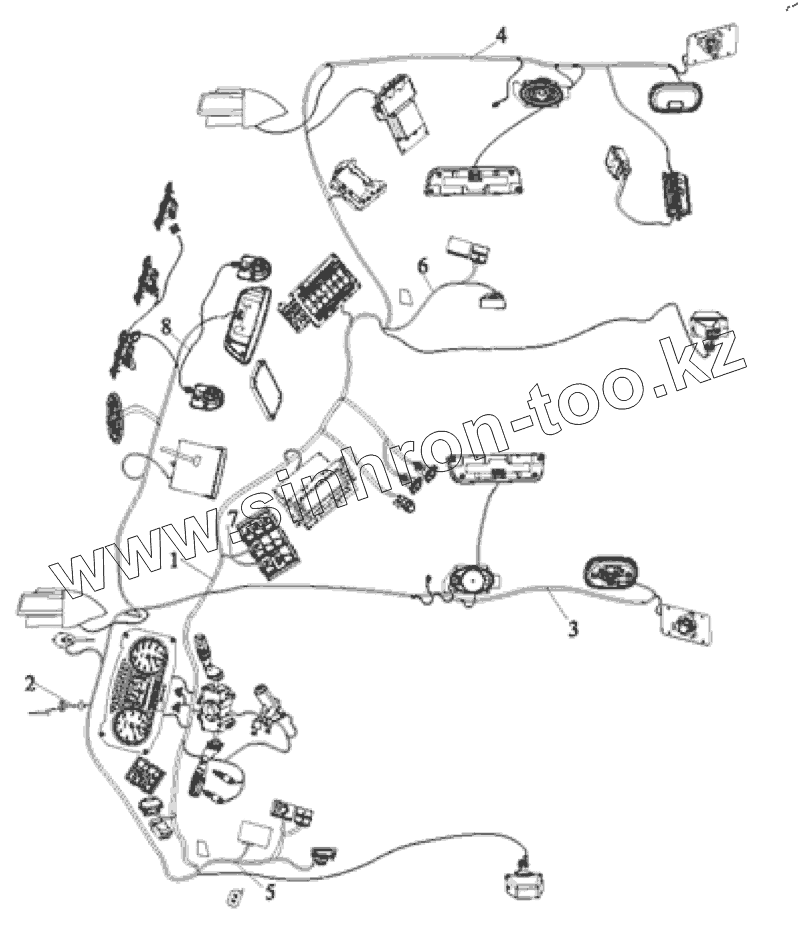 4

6

8

www.sinhron-too.kz

7

1

3

2

5