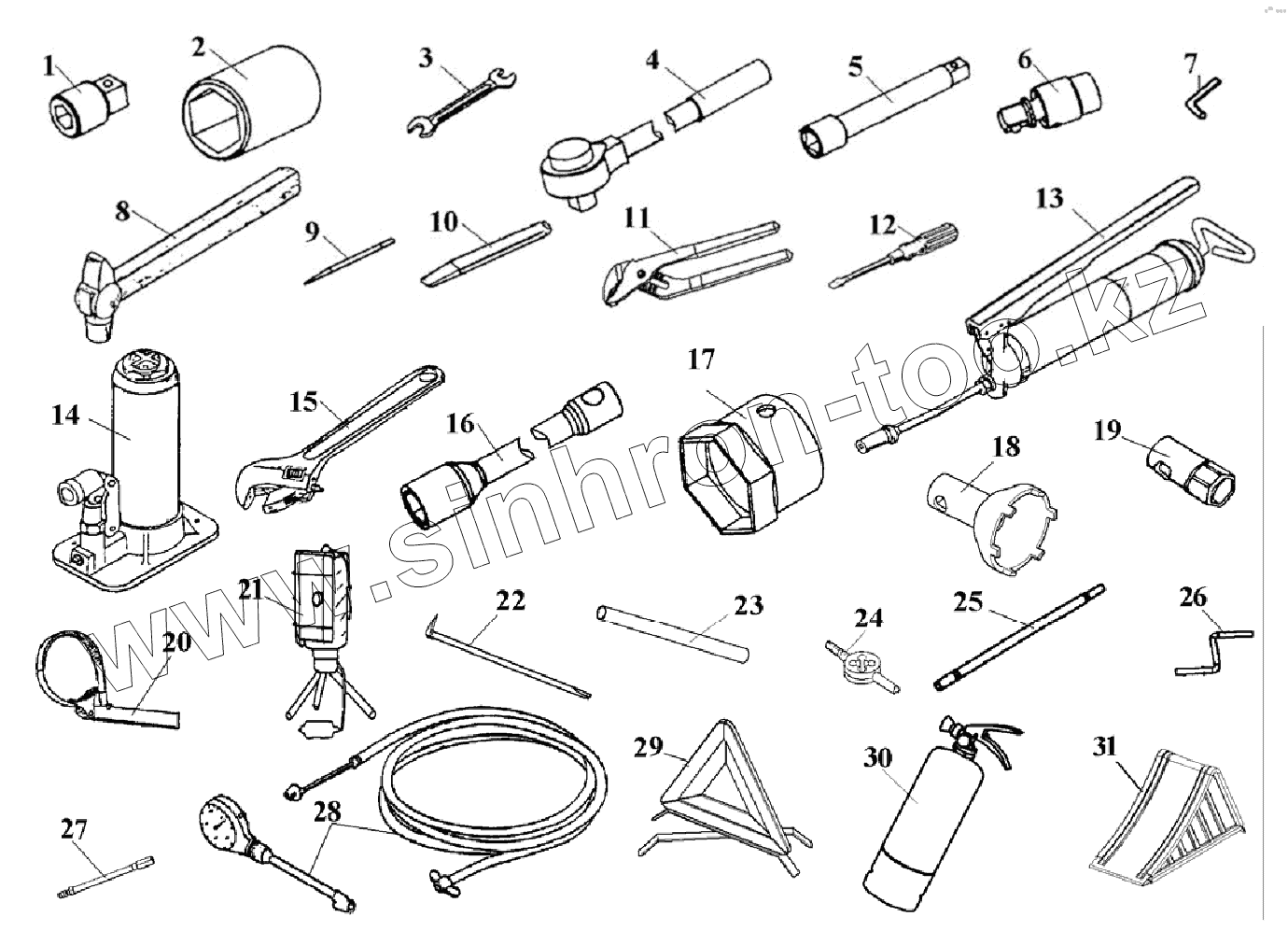 1
2
3
4
5
6
7
8
9
10
11
12
13
14
15
16
17
18
19
20
21
22
23
24
25
26
27
28
29
30
31
www.sinhron-too.kz