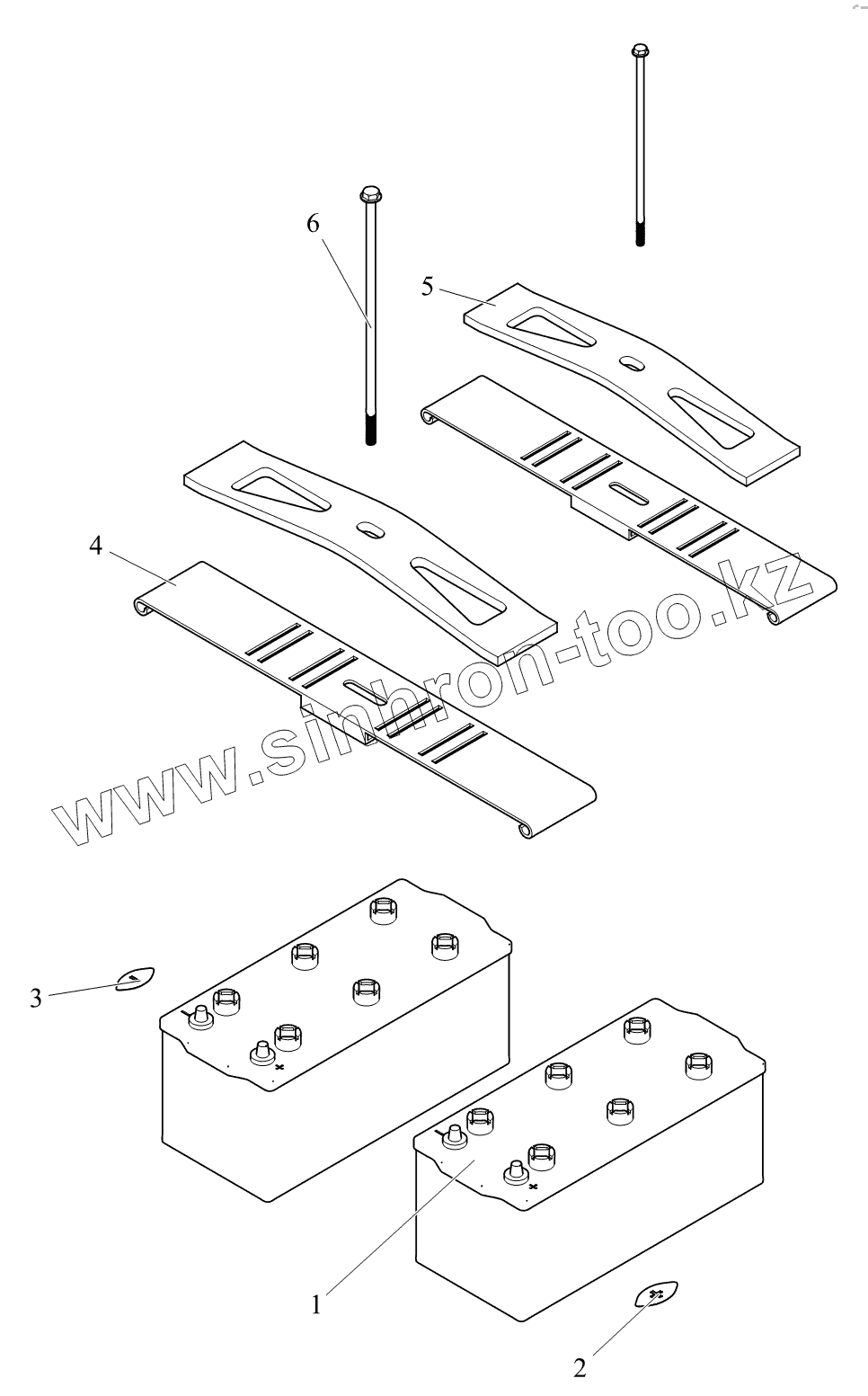 6
5
4
www.sinhron-too.kz
3
1
2