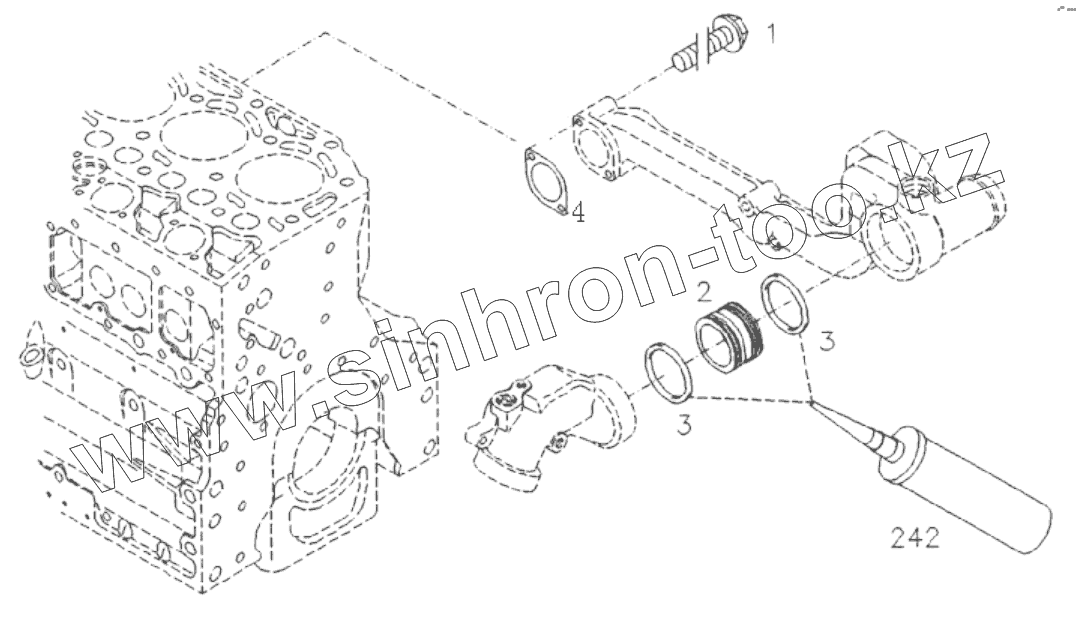 1
4
2
3
3
242
www.sinhron-too.kz