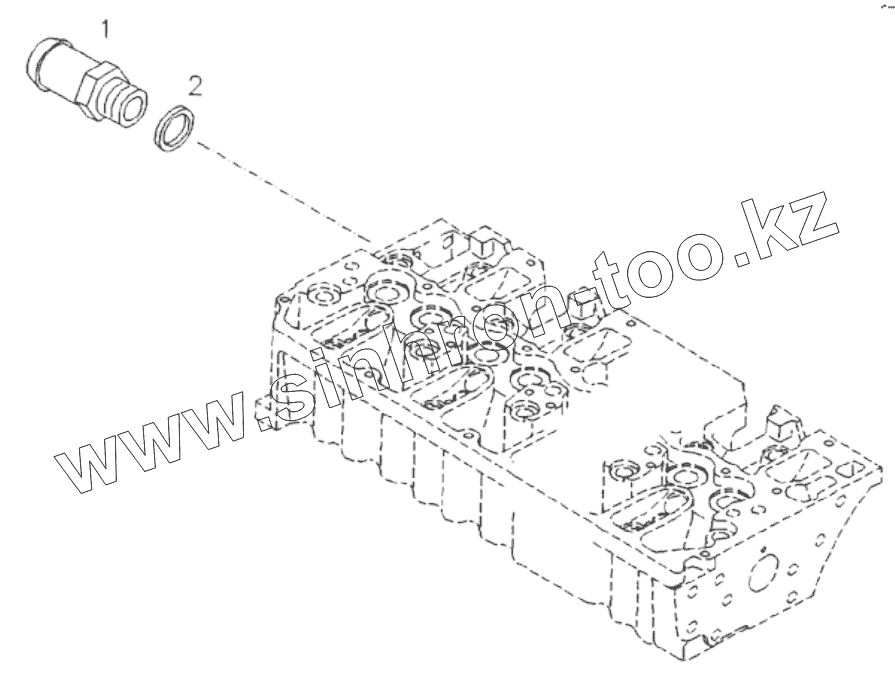 1

2

www.sinhron-too.kz