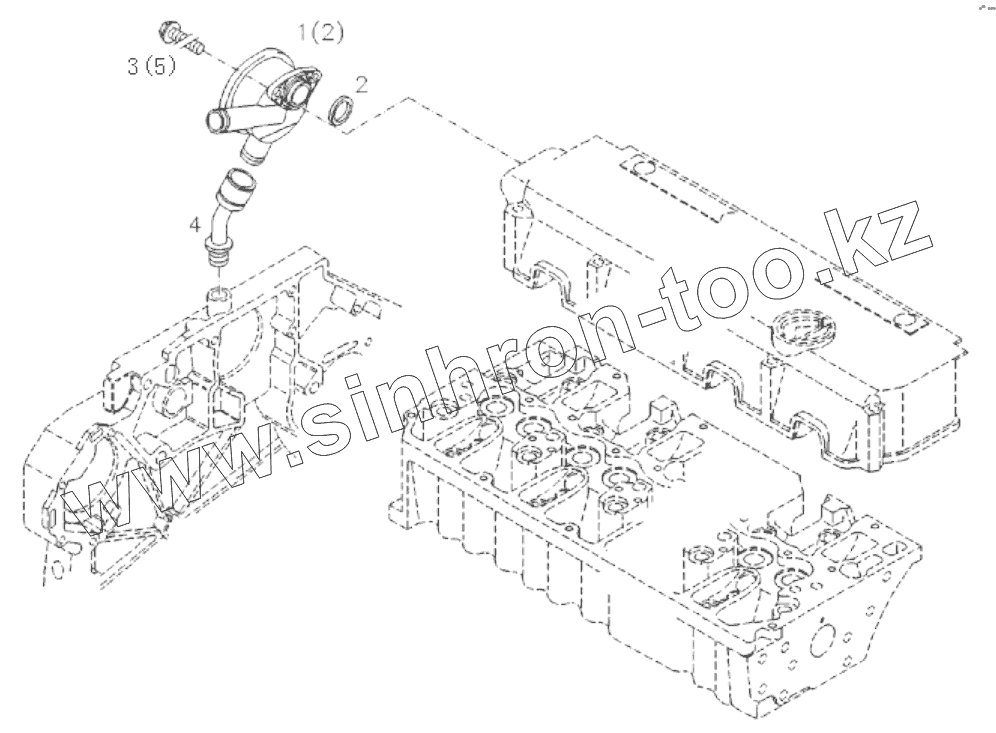 1(2)
3(5)
2
4
www.sinhron-too.kz