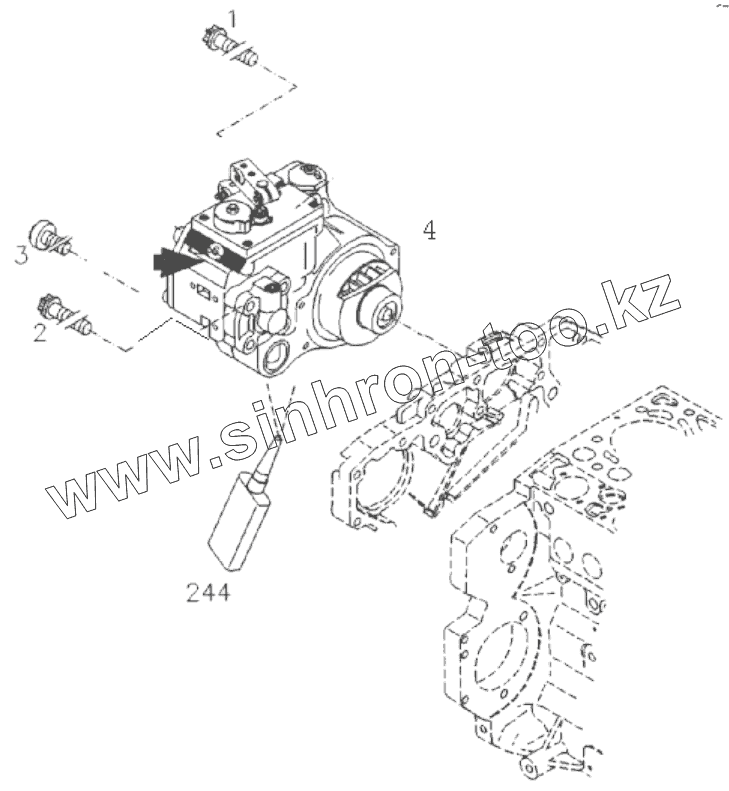 1
4
3
2
www.sinhron-too.kz
244