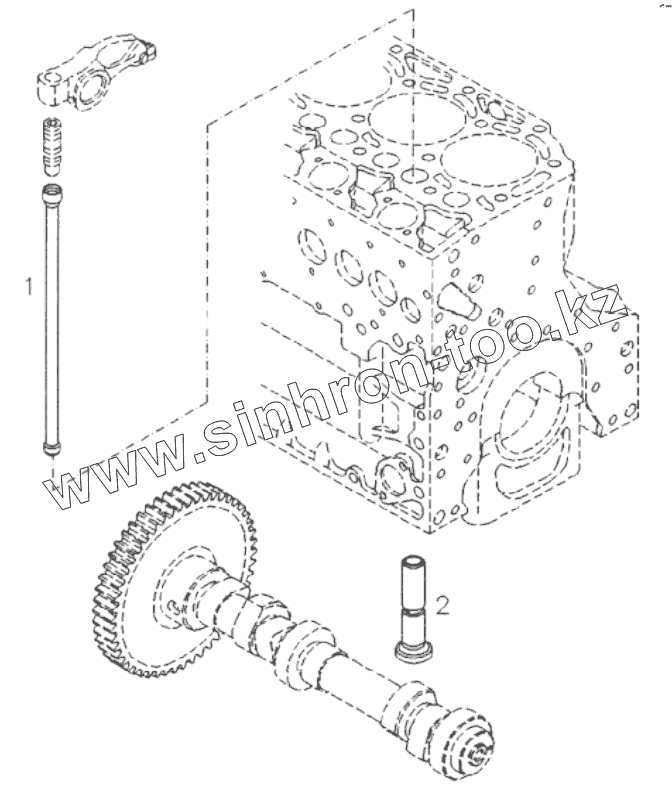 1

www.sinhron-too.kz

2