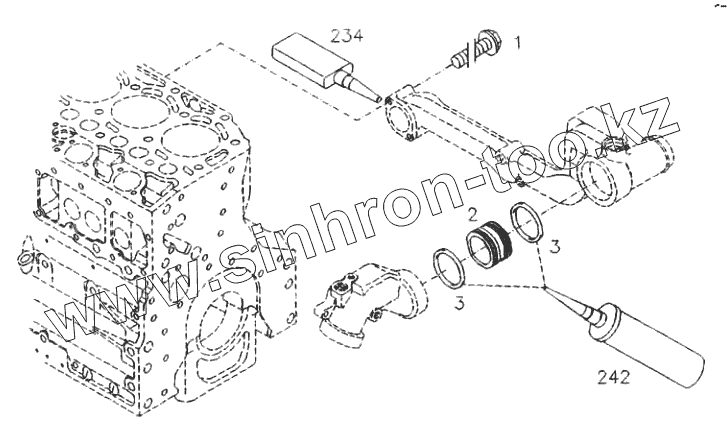 234
1
www.sinhron-too.kz
2
3
3
242