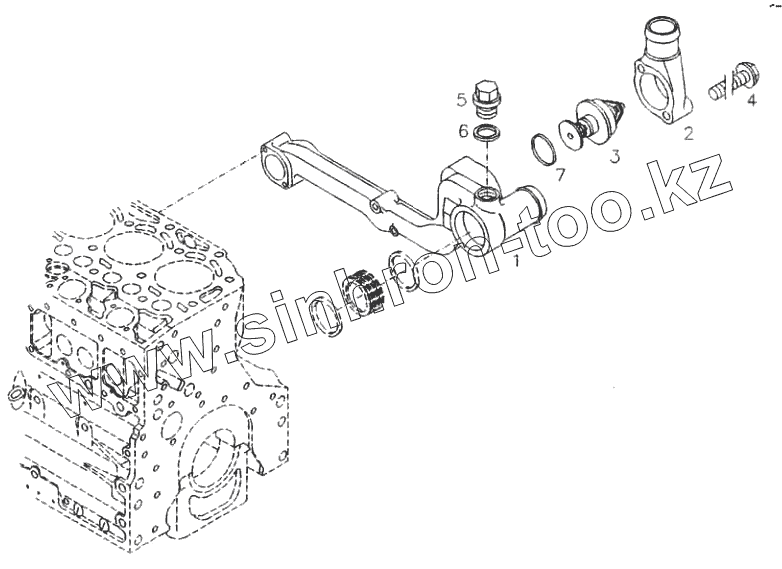 5
6
7
3
2
4
1
www.sinhron-too.kz