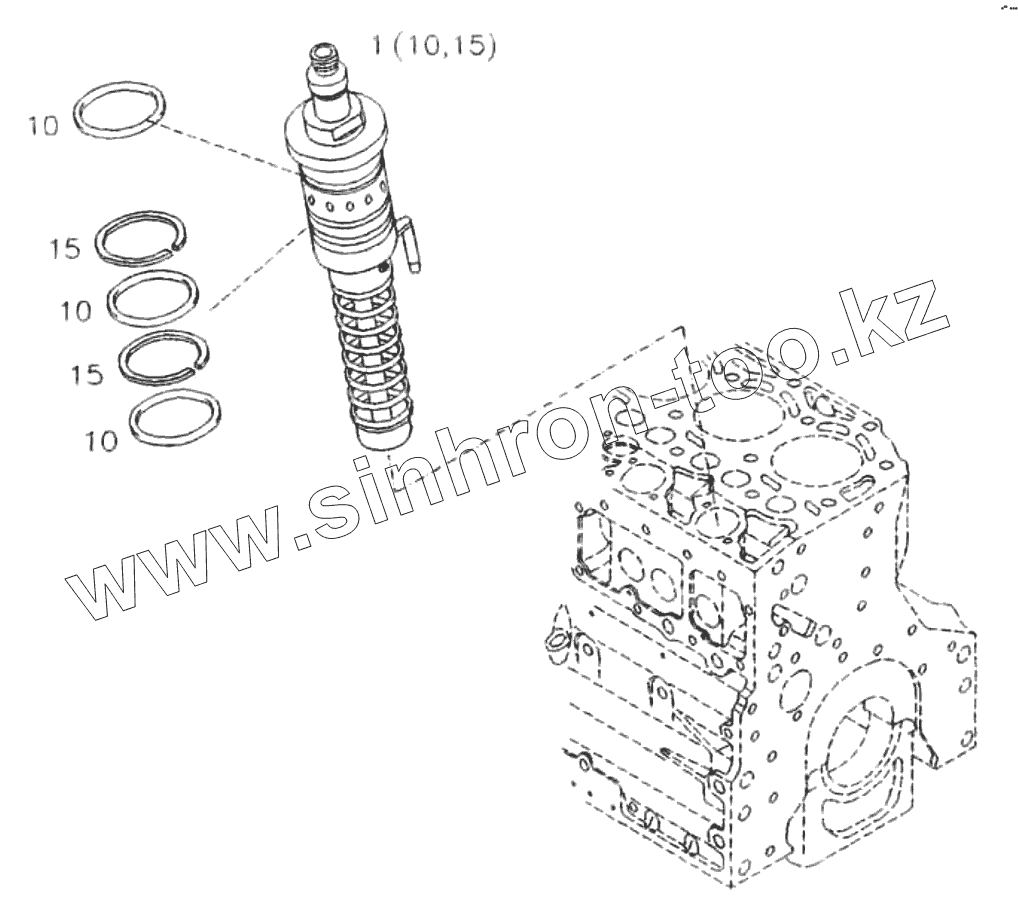 1 (10,15)

10

15

10

15

10

www.sinhron-too.kz