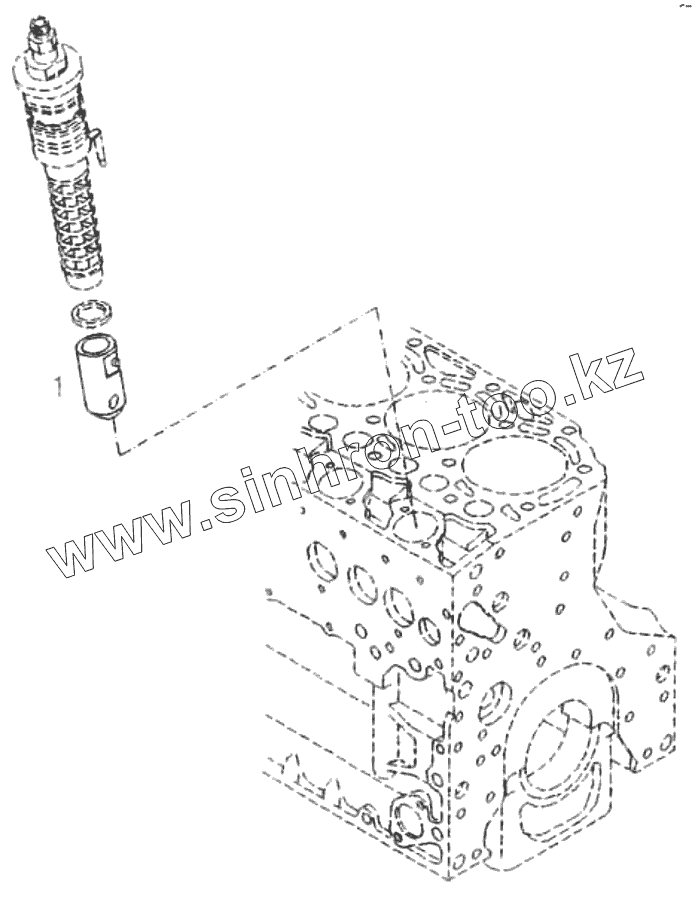 1
www.sinhron-too.kz