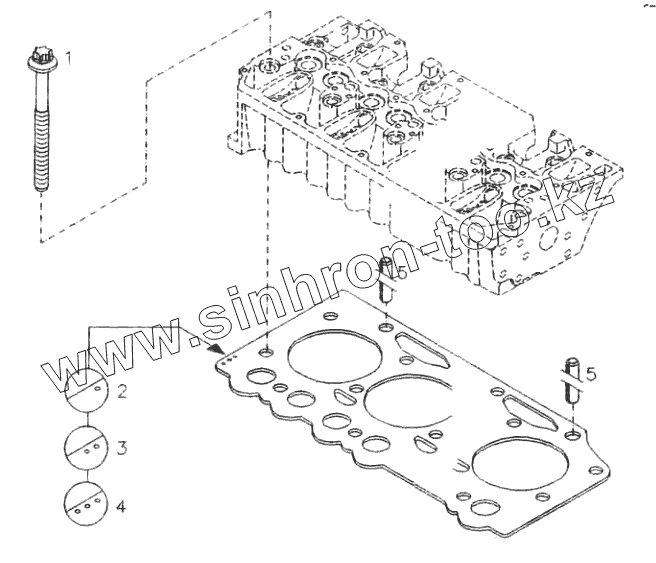 1

www.sinhron-too.kz

5

5

2

3

4