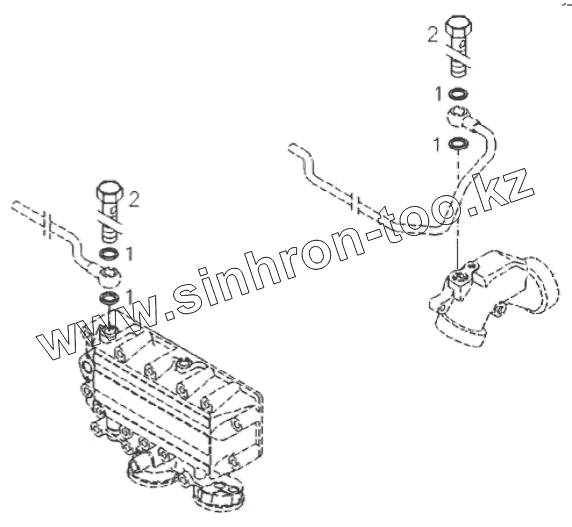 2
1
1
2
1
1
www.sinhron-too.kz