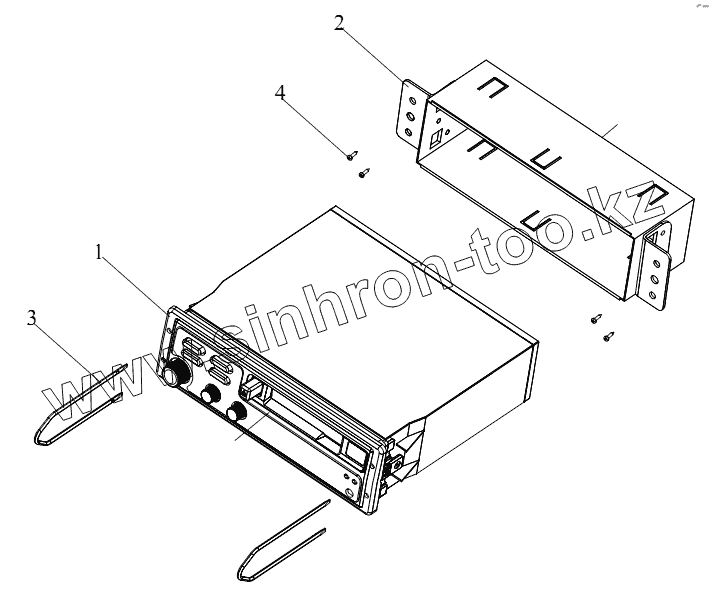 2
4
1
3
www.sinhron-too.kz