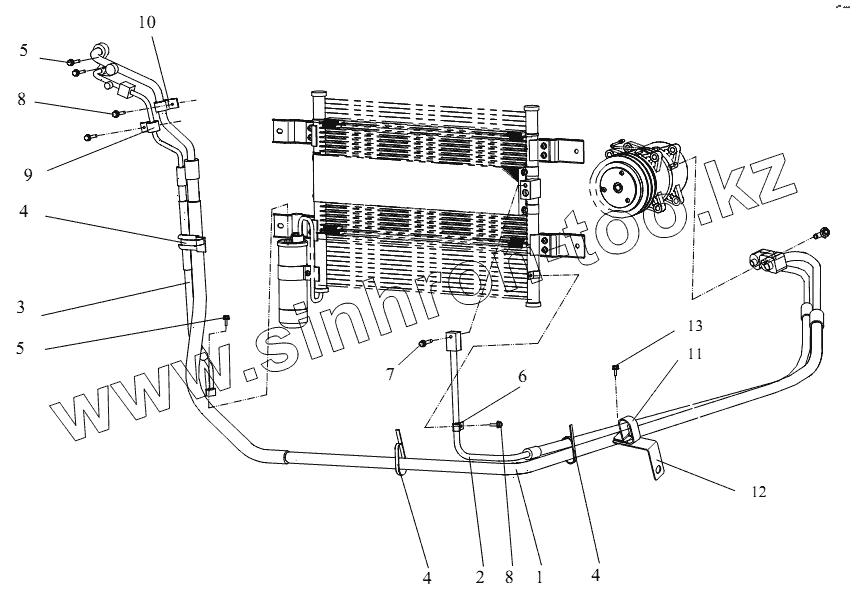 10
5
8
9
4
3
5
www.sinhrom-too.kz
7
6
13
11
12
4
2
8
1
4