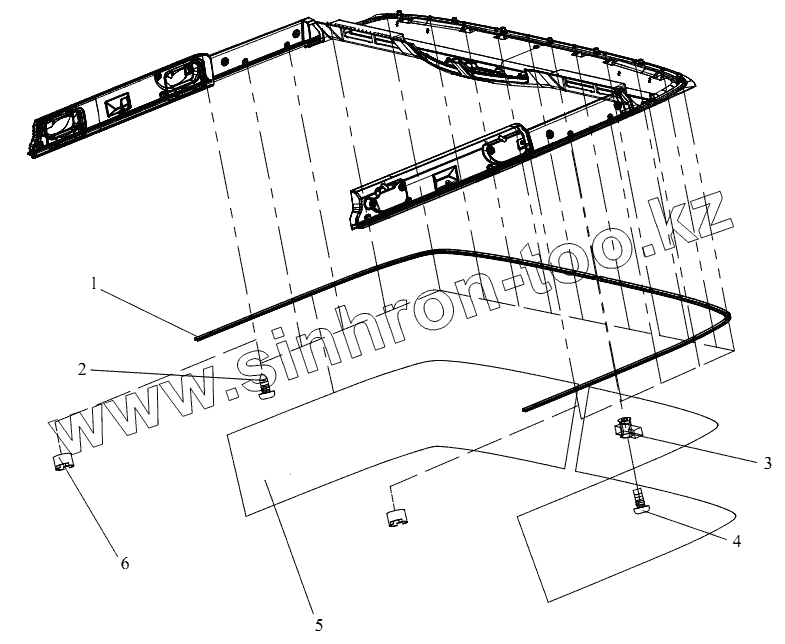 www.sinhron-too.kz

1

2

3

4

5

6