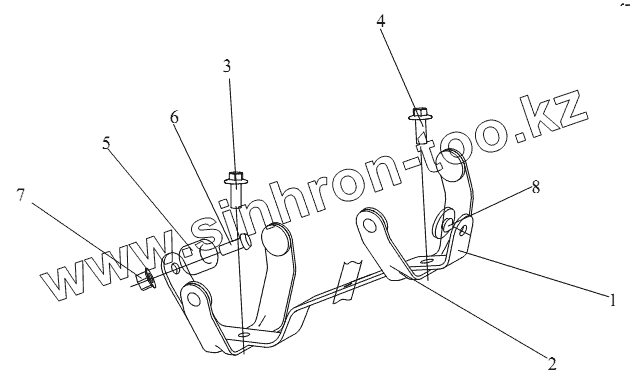 4
3
6
5
7
8
1
2
www.sinhron-too.kz