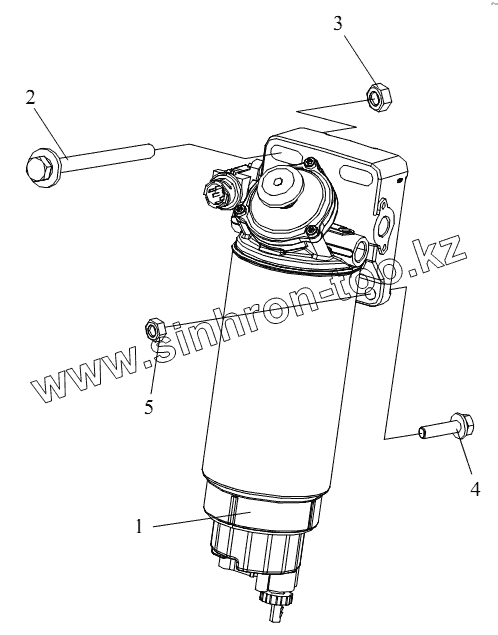 3

2

www.sinhron-too.kz

5

4

1