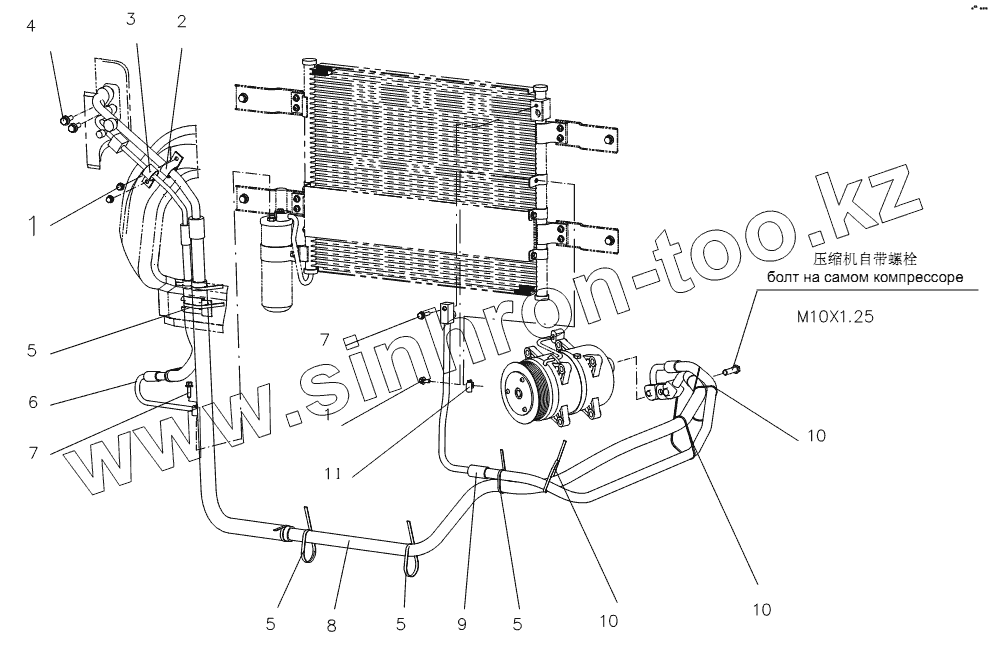 4
3
2
1
5
6
7
7
1
11
压缩机自带螺栓
болт на самом компрессоре
M10X1.25
10
10
10
5
8
5
9
5
www.sinhron-too.kz