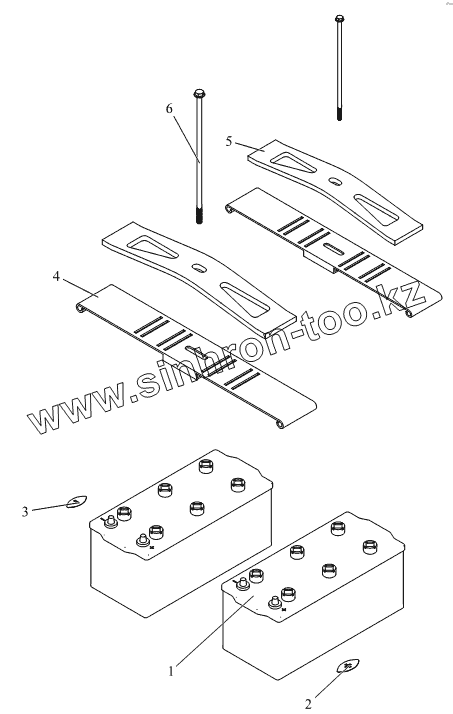 6
5
4
www.sinbron-too.kz
3
1
2