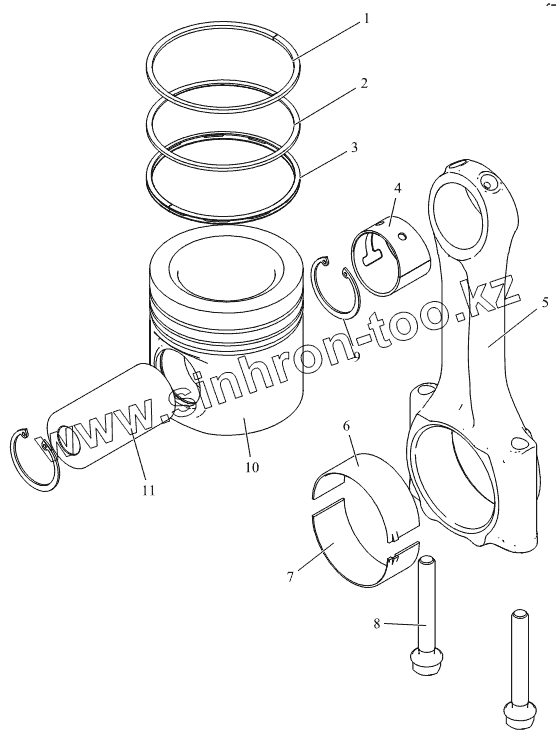 1
2
3
4
5
www.sinhron-too.kz
9
6
10
11
7
8