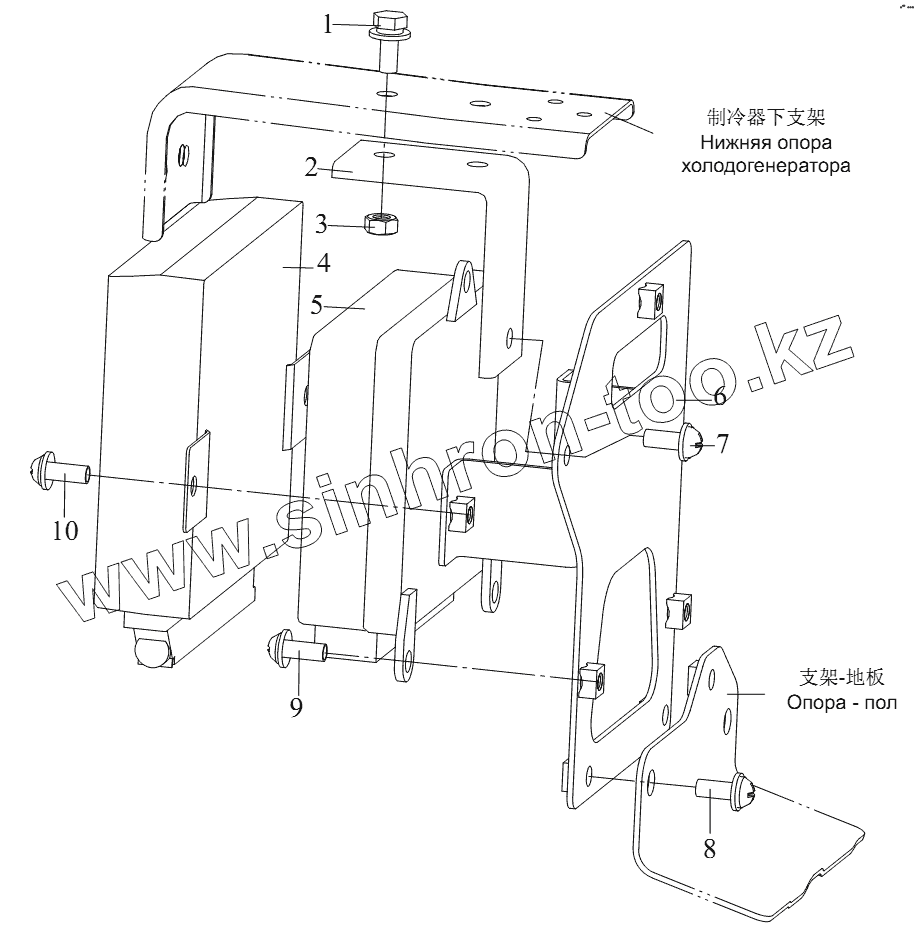 1

制冷器下支架
Нижняя опора холодогенератора

2

3

4

5

6

7

10

www.sinhron-too.kz

9

支架-地板
Опора - пол

8