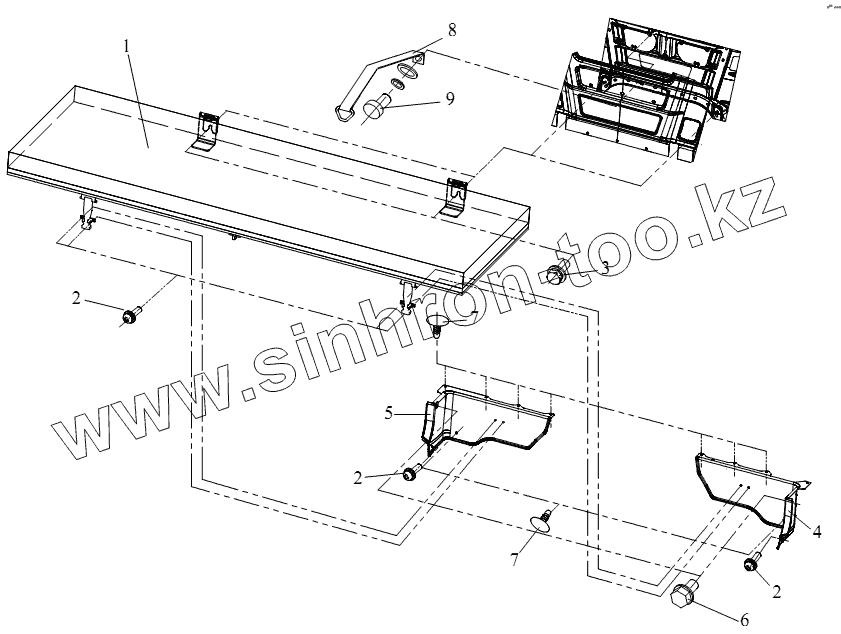 1
8
9
3
2
5
2
7
4
2
6
www.sinhron-too.kz