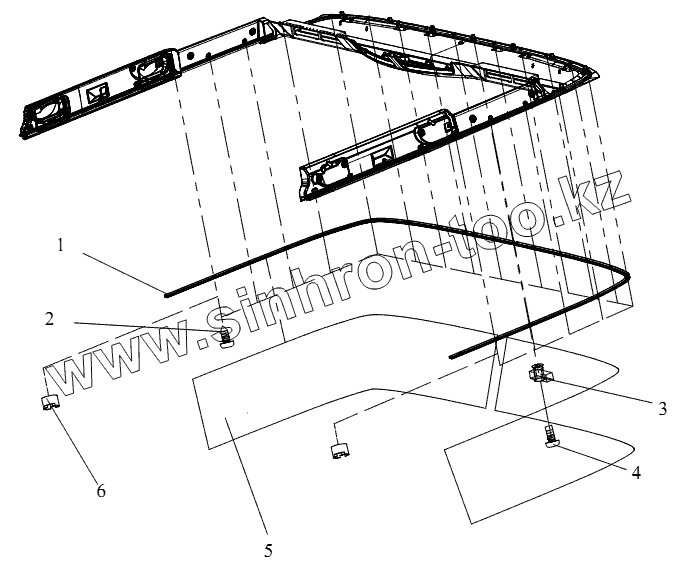 www.sinhron-too.kz

1

2

3

4

5

6