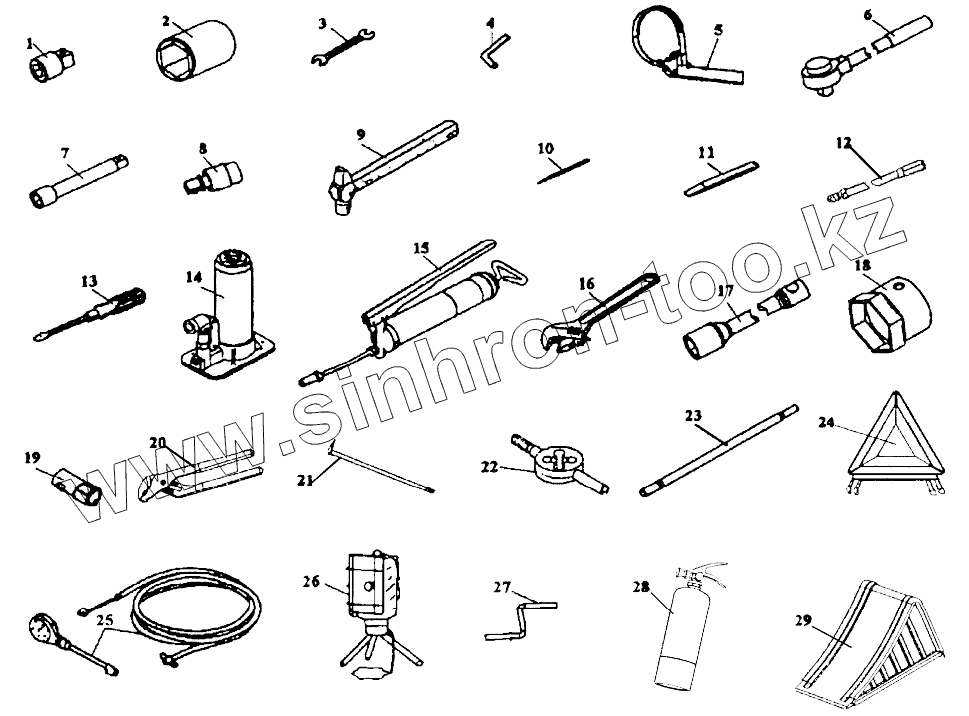 1 2 3 4 5 6
7 8 9 10 11 12
13 14 15 16 17 18
19 20 21 22 23 24
25 26 27 28 29

www.sinhron-too.kz