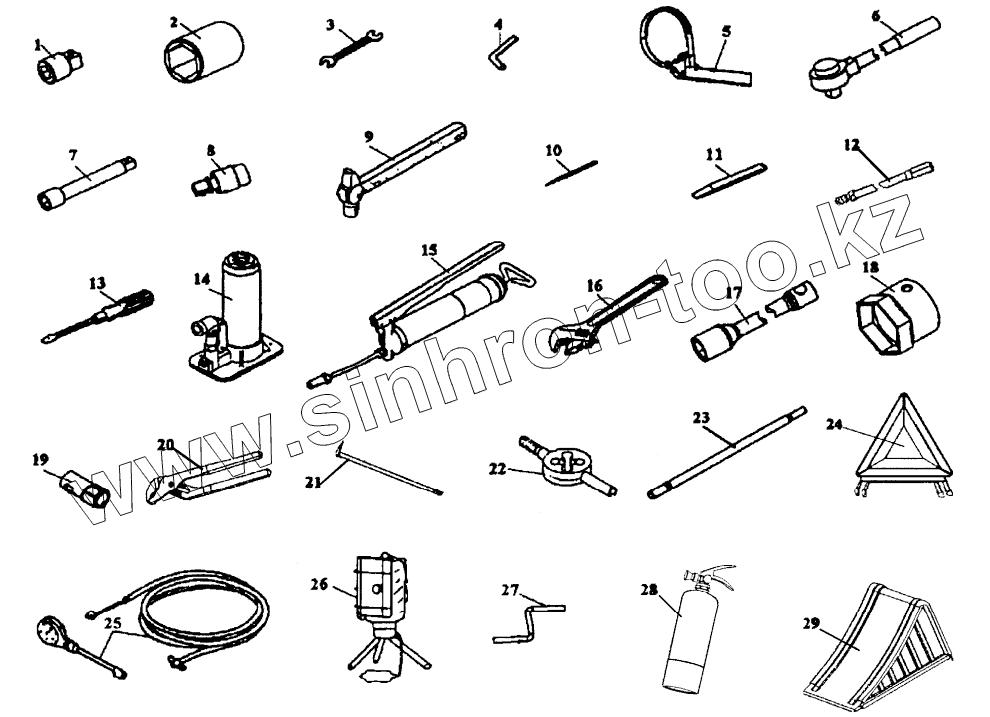 1
2
3
4
5
6
7
8
9
10
11
12
13
14
15
16
17
18
19
20
21
22
23
24
25
26
27
28
29

www.sinhron-too.kz