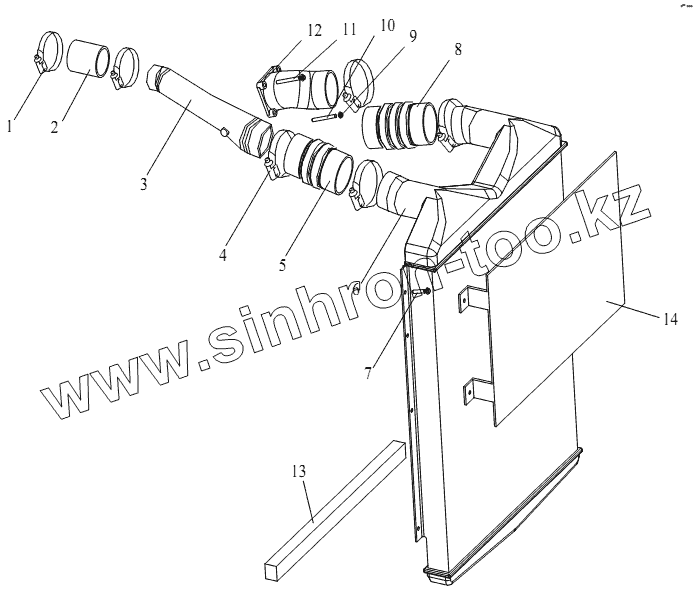 12
11
10
9
8
1
2
3
4
5
6
7
14
13
www.sinhron-too.kz