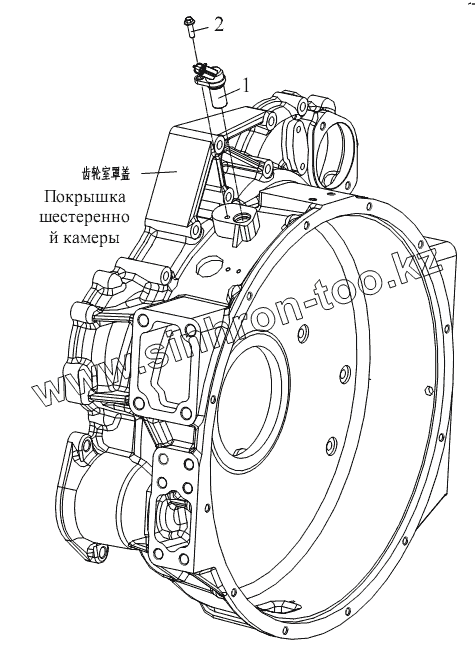 2
1
齿轮室罩盖
Покрышка шестеренно й камеры
www.sinhron-too.kz