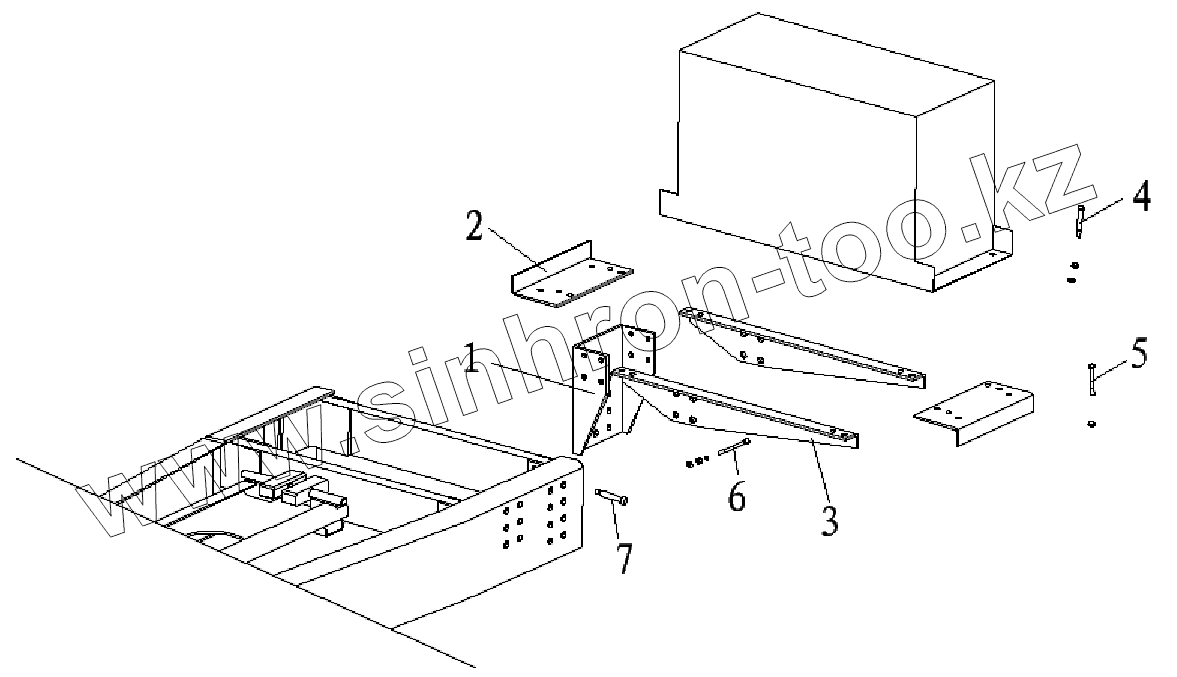 www.sinhron-too.kz

2

4

1

5

6

3

7